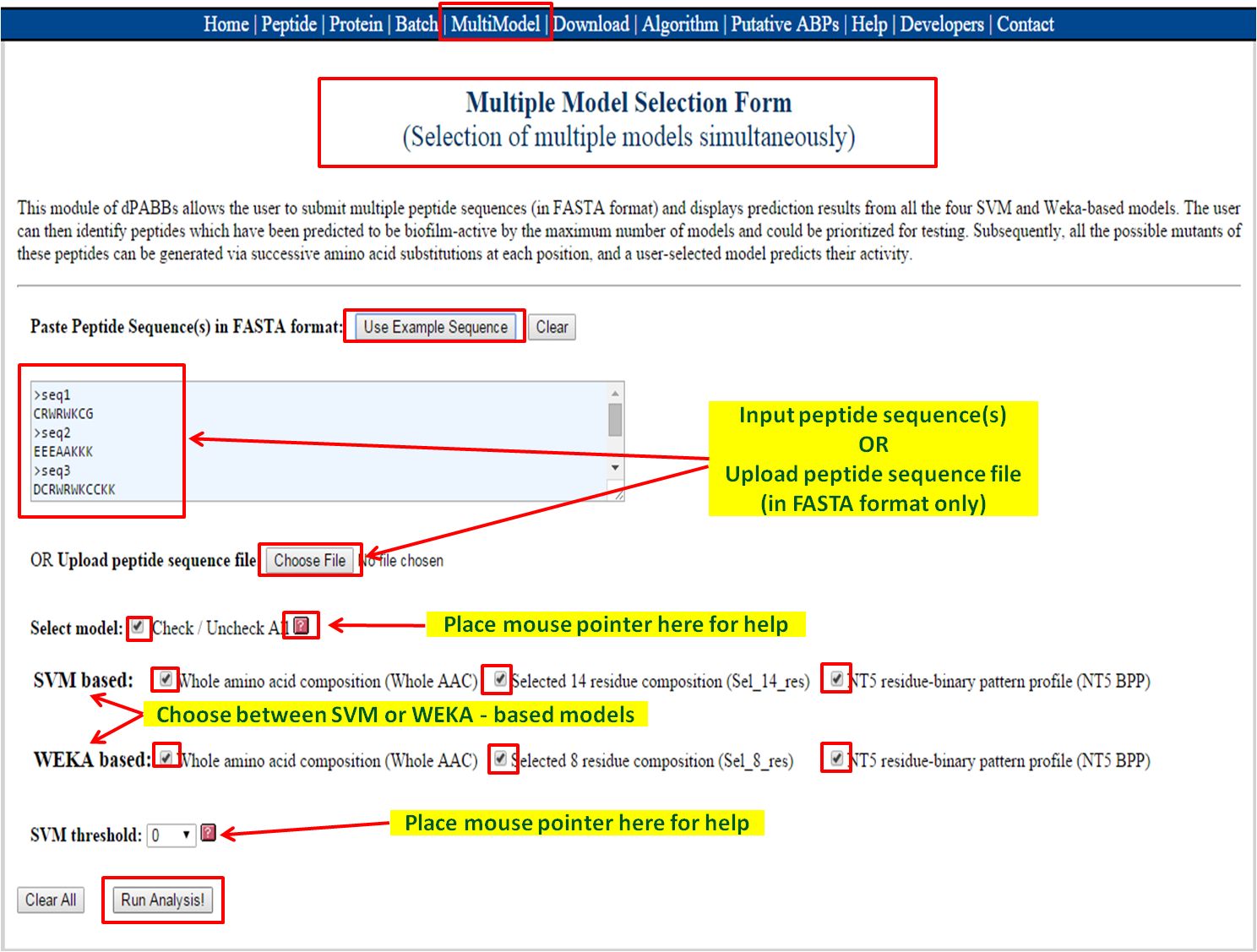 Home | Peptide | Protein | Batch | MultiModel | Download | Algorithm | Putative ABPs | Help | Developers | Contact

Multiple Model Selection Form
(Selection of multiple models simultaneously)

This module of dPABBs allows the user to submit multiple peptide sequences (in FASTA format) and displays prediction results from all the four SVM and Weka-based models. The user can then identify peptides which have been predicted to be biofilm-active by the maximum number of models and could be prioritized for testing. Subsequently, all the possible mutants of these peptides can be generated via successive amino acid substitutions at each position, and a user-selected model predicts their activity.

Paste Peptide Sequence(s) in FASTA format: Use Example Sequence Clear

>seq1
CRWRWKCG
>seq2
EEEAAKKK
>seq3
DCRWRWKCCKK

Input peptide sequence(s)
OR
Upload peptide sequence file
(in FASTA format only)

OR Upload peptide sequence file Choose File No file chosen

Select model: Check / Uncheck All

Place mouse pointer here for help

SVM based: Whole amino acid composition (Whole AAC) Selected 14 residue composition (Sel_14_res) NT5 residue-binary pattern profile (NT5 BPP)

Choose between SVM or WEKA - based models

WEKA based: Whole amino acid composition (Whole AAC) Selected 8 residue composition (Sel_8_res) NT5 residue-binary pattern profile (NT5 BPP)

SVM threshold: 0

Place mouse pointer here for help

Clear All Run Analysis!